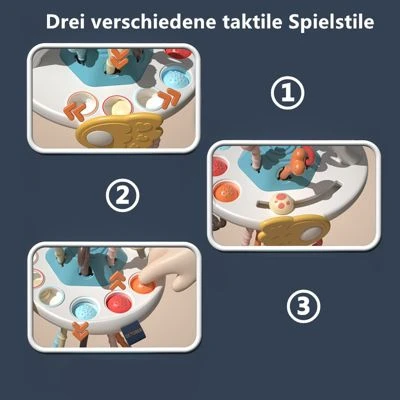 Drei verschiedene taktile Spielstile

①

②

③