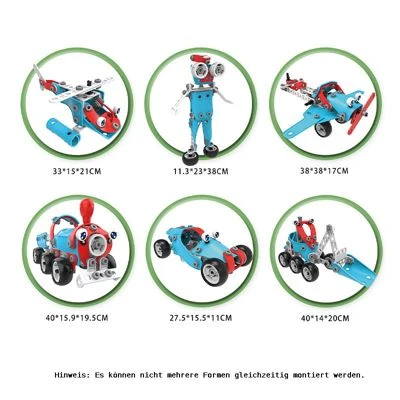 33*15*21CM

11.3*23*38CM

38*38*17CM

40*15.9*19.5CM

27.5*15.5*11CM

40*14*20CM

Hinweis: Es können nicht mehrere Formen gleichzeitig montiert werden.